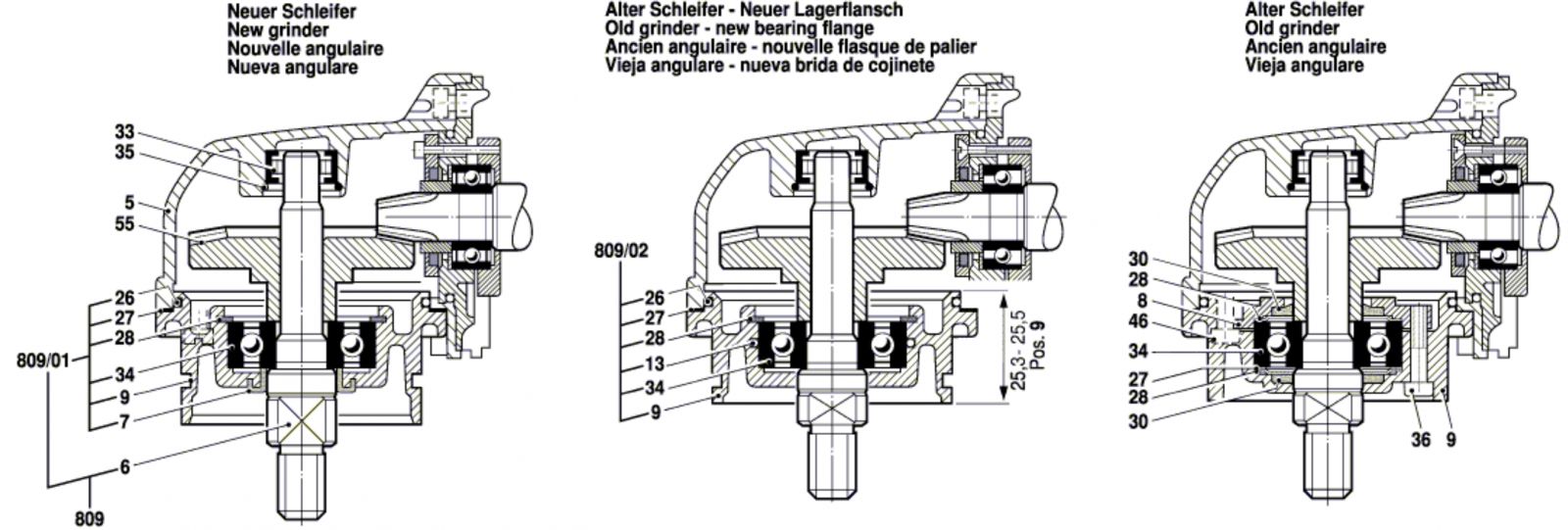 Neuer Schleifer
New grinder
Nouvelle angulaire
Nueva angulare

33
35
5
55
26
27
28
809/01
34
9
7
6
809

Alter Schleifer - Neuer Lagerflansch
Old grinder - new bearing flange
Ancien angulaire - nouvelle flasque de palier
Vieja angulare - nueva brida de cojinete

809/02
26
27
28
13
34
9
25,3 - 25,5
Pos. 9

Alter Schleifer
Old grinder
Ancien angulaire
Vieja angulare

30
28
8
46
34
27
28
30
36
9